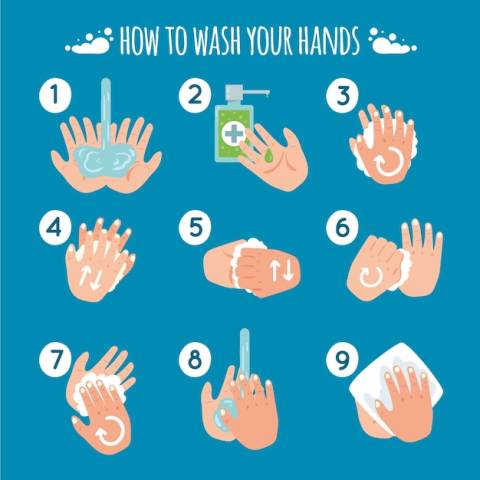 HOW TO WASH YOUR HANDS

1

2

3

4

5

6

7

8

9