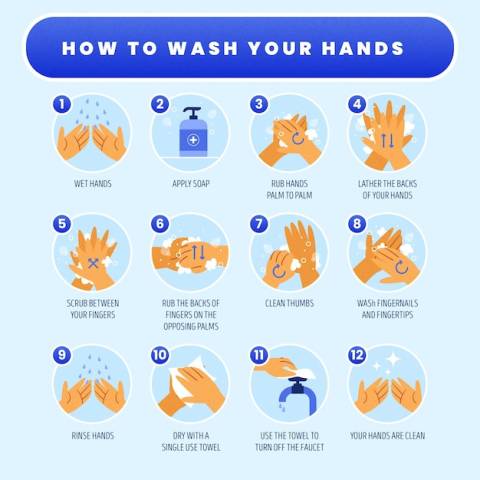 HOW TO WASH YOUR HANDS

1
WET HANDS

2
APPLY SOAP

3
RUB HANDS PALM TO PALM

4
LATHER THE BACKS OF YOUR HANDS

5
SCRUB BETWEEN YOUR FINGERS

6
RUB THE BACKS OF FINGERS ON THE OPPOSING PALMS

7
CLEAN THUMBS

8
WASh FINGERNAILS AND FINGERTIPS

9
RINSE HANDS

10
DRY WITH A SINGLE USE TOWEL

11
USE THE TOWEL TO TURN OFF THE FAUCET

12
YOUR HANDS ARE CLEAN