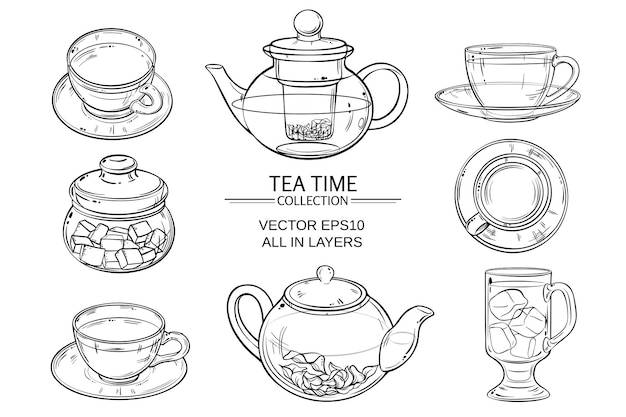 TEA TIME
COLLECTION

VECTOR EPS10
ALL IN LAYERS